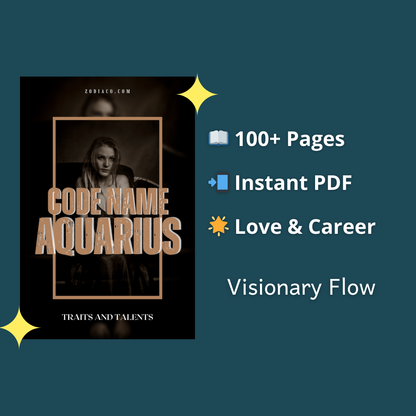 ZODIACO.COM

CODE NAME AQUARIUS

TRAITS AND TALENTS

📖 100+ Pages

📲 Instant PDF

🌟 Love & Career

Visionary Flow