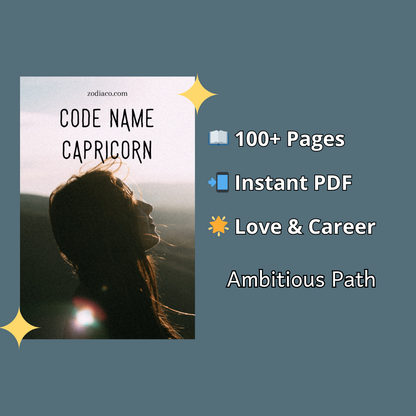 zodiaco.com

CODE NAME CAPRICORN

📖 100+ Pages

📲 Instant PDF

🌟 Love & Career

Ambitious Path