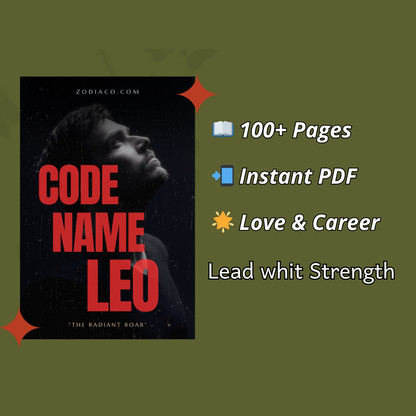 ZODIACO.COM

CODE NAME LEO

"THE RADIANT ROAR"

📖 100+ Pages

📲 Instant PDF

🌟 Love & Career

Lead whit Strength