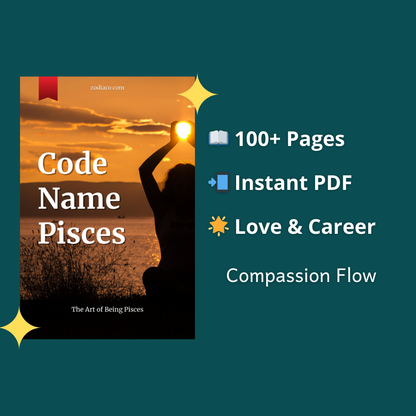 zodiaco.com

Code Name Pisces

The Art of Being Pisces

📖 100+ Pages

📲 Instant PDF

🌟 Love & Career

Compassion Flow